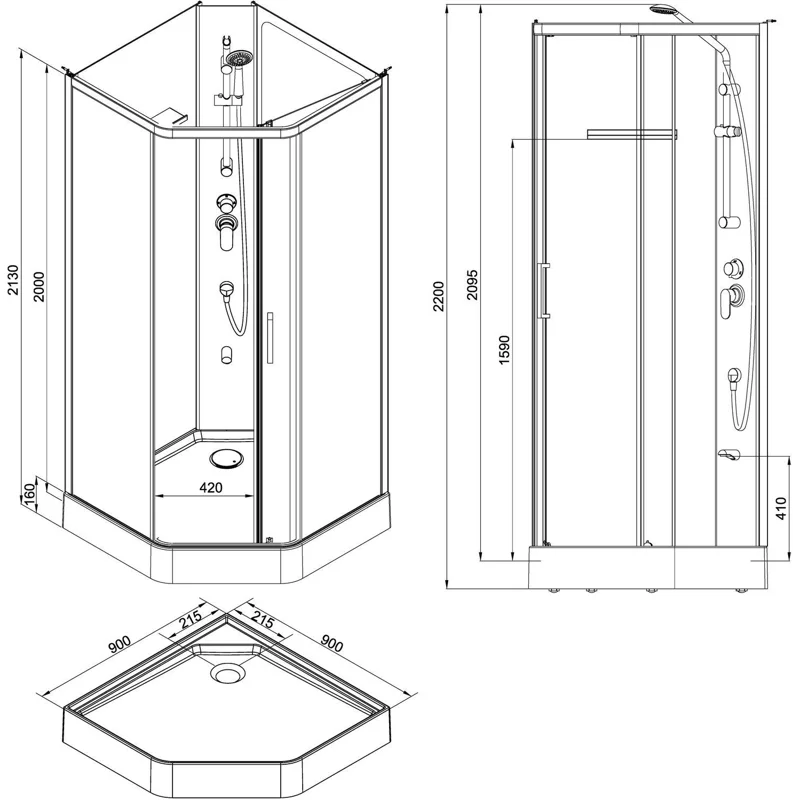 2130
2000
160
420
2200
2095
1590
410
900
215
215
900