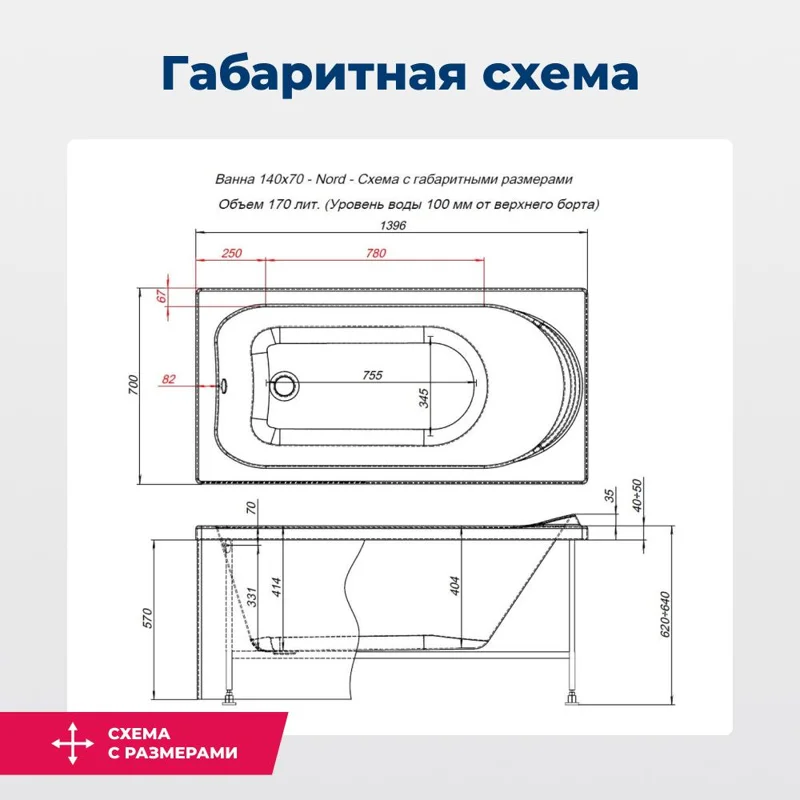 Габаритная схема

Ванна 140х70 - Nord - Схема с габаритными размерами

Объем 170 лит. (Уровень воды 100 мм от верхнего борта)

1396

250

780

67

700

82

755

345

70

35

40÷50

570

331

414

404

620÷640

СХЕМА С РАЗМЕРАМИ