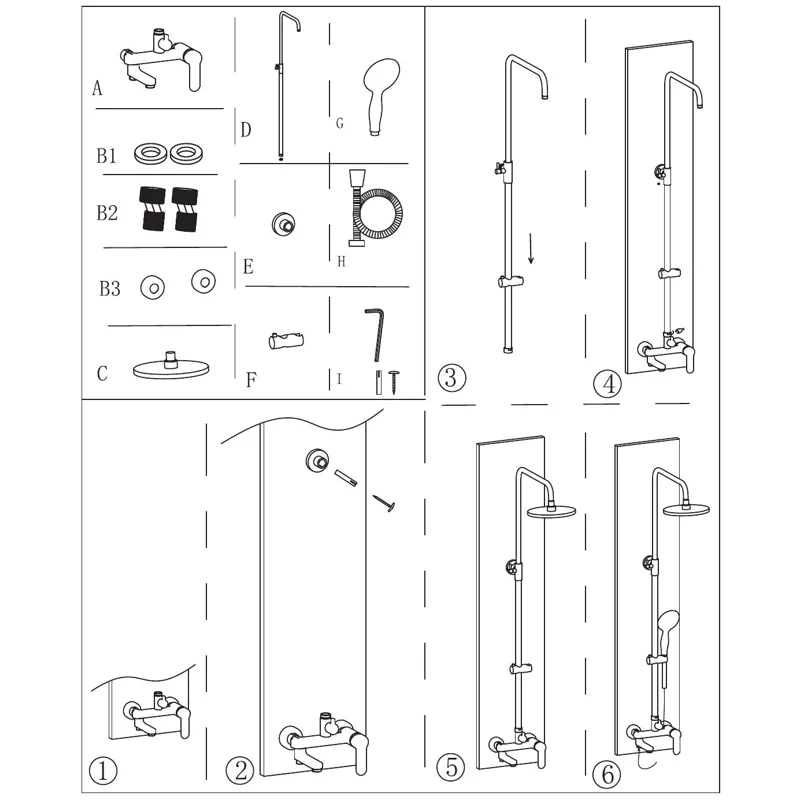 A

B1

B2

B3

C

D

E

F

G

H

I

③

④

①

②

⑤

⑥