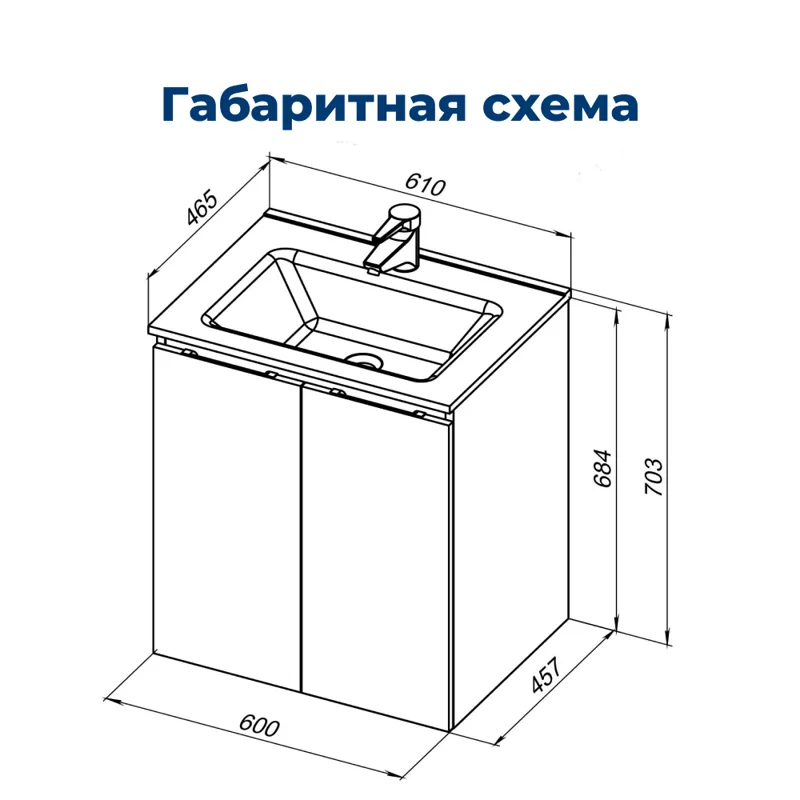 Габаритная схема

465

610

684

703

457

600