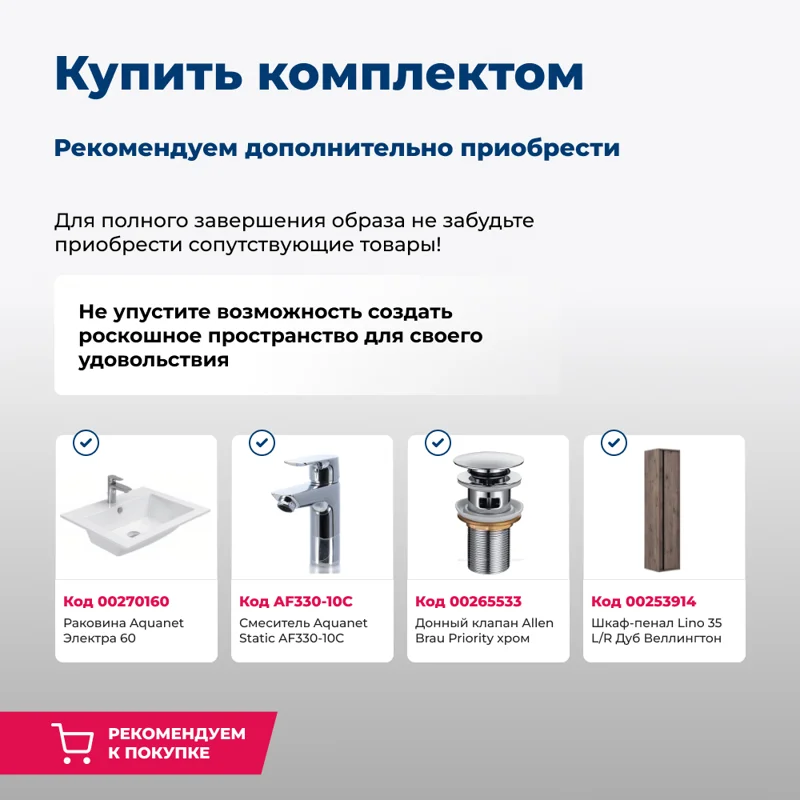 Купить комплектом

Рекомендуем дополнительно приобрести

Для полного завершения образа не забудьте приобрести сопутствующие товары!

Не упустите возможность создать роскошное пространство для своего удовольствия

Код 00270160
Раковина Aquanet Электра 60

Код AF330-10C
Смеситель Aquanet Static AF330-10C

Код 00265533
Донный клапан Allen Brau Priority хром

Код 00253914
Шкаф-пенал Lino 35 L/R Дуб Веллингтон

РЕКОМЕНДУЕМ К ПОКУПКЕ