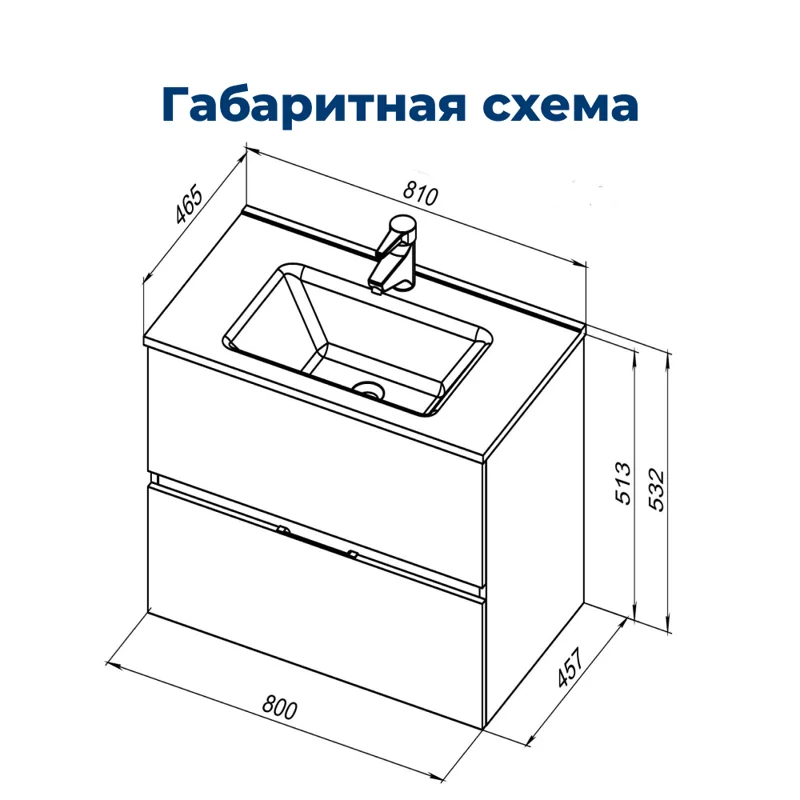 Габаритная схема

465

810

513

532

457

800