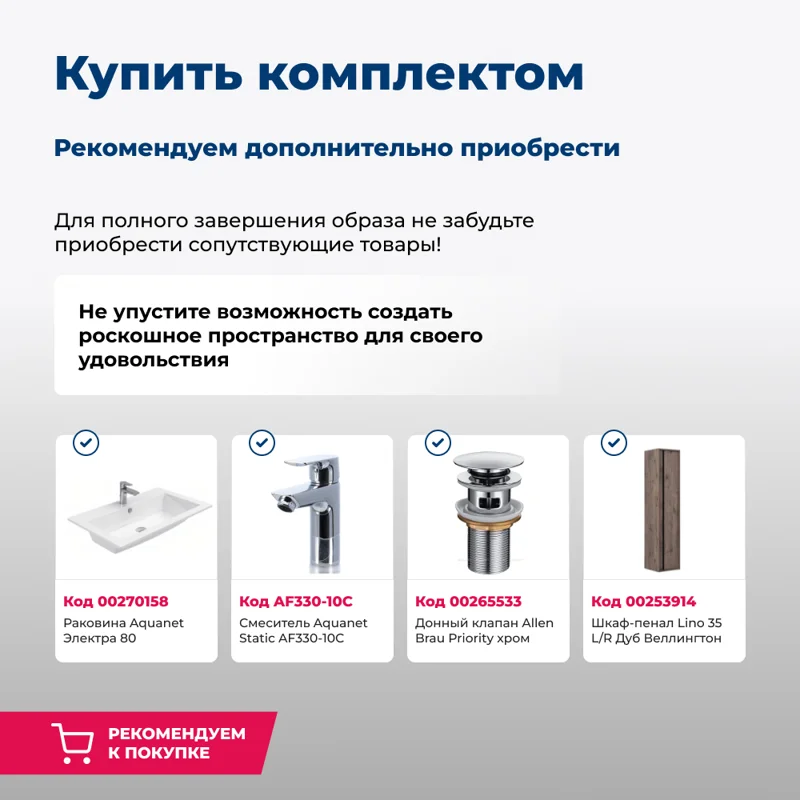 Купить комплектом

Рекомендуем дополнительно приобрести

Для полного завершения образа не забудьте приобрести сопутствующие товары!

Не упустите возможность создать роскошное пространство для своего удовольствия

Код 00270158
Раковина Aquanet Электра 80

Код AF330-10C
Смеситель Aquanet Static AF330-10C

Код 00265533
Донный клапан Allen Brau Priority хром

Код 00253914
Шкаф-пенал Lino 35 L/R Дуб Веллингтон

РЕКОМЕНДУЕМ К ПОКУПКЕ