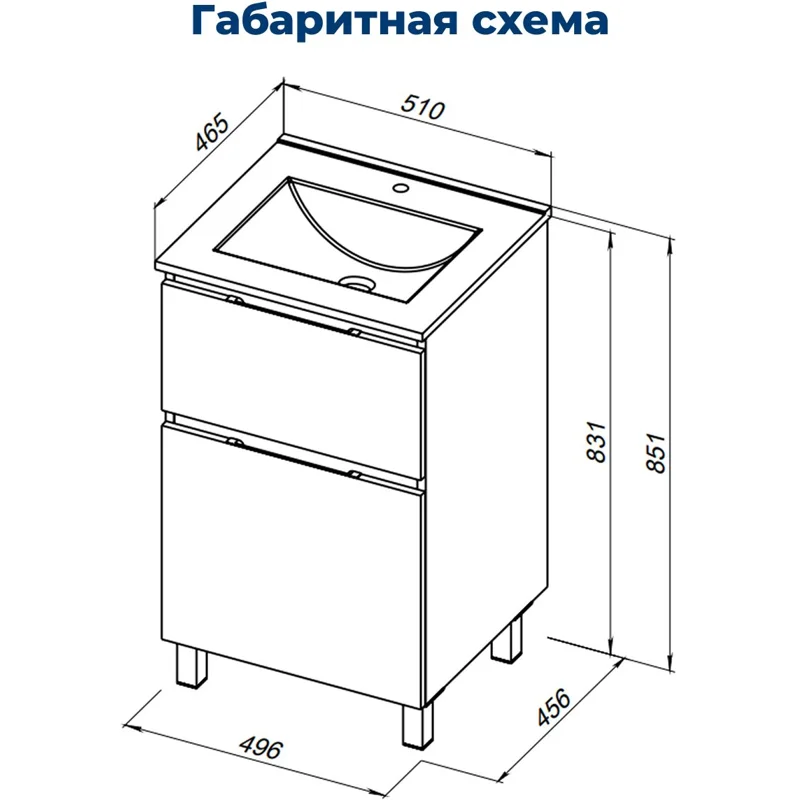 Габаритная схема

465

510

831

851

456

496