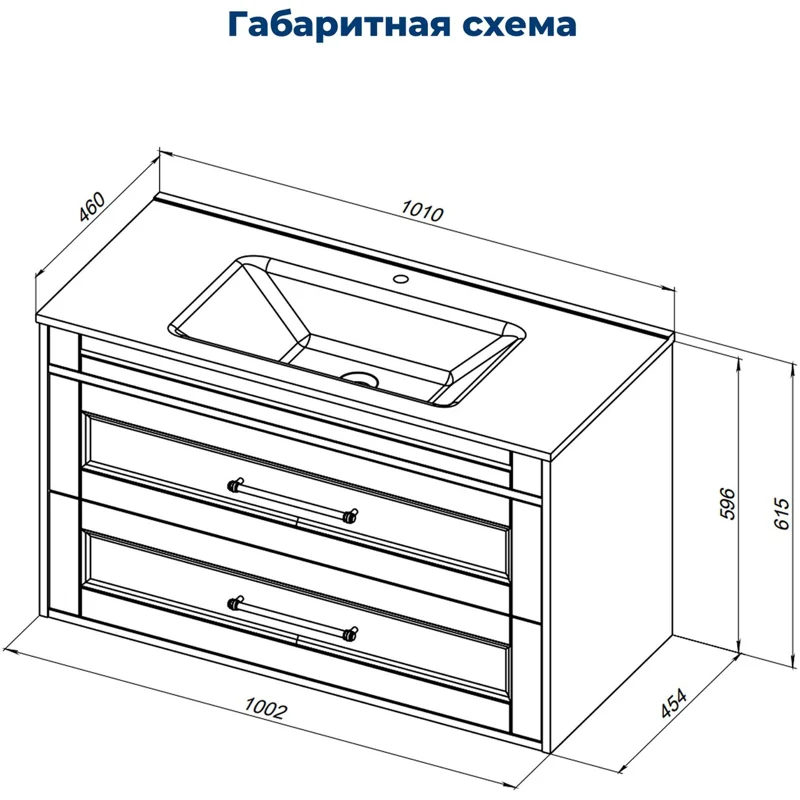 Габаритная схема

460

1010

596

615

1002

454