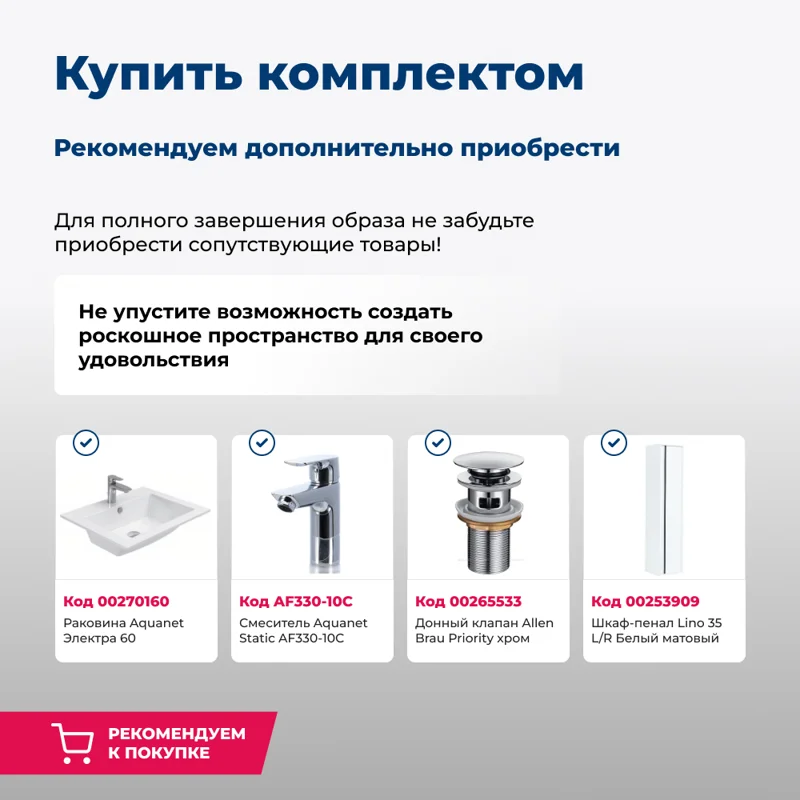 Купить комплектом

Рекомендуем дополнительно приобрести

Для полного завершения образа не забудьте приобрести сопутствующие товары!

Не упустите возможность создать роскошное пространство для своего удовольствия

Код 00270160
Раковина Aquanet Электра 60

Код AF330-10C
Смеситель Aquanet Static AF330-10C

Код 00265533
Донный клапан Allen Brau Priority хром

Код 00253909
Шкаф-пенал Lino 35 L/R Белый матовый

РЕКОМЕНДУЕМ К ПОКУПКЕ