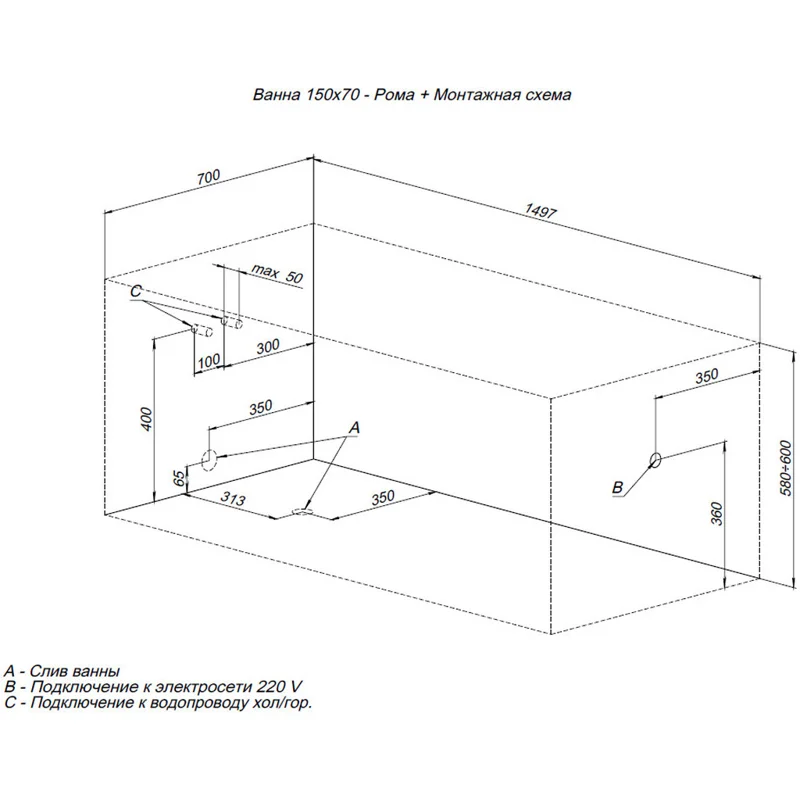 Ванна 150х70 - Рома + Монтажная схема

700

1497

max 50

C

100

300

400

350

A

65

313

350

350

B

360

580÷600

A - Слив ванны
B - Подключение к электросети 220 V
C - Подключение к водопроводу хол/гор.