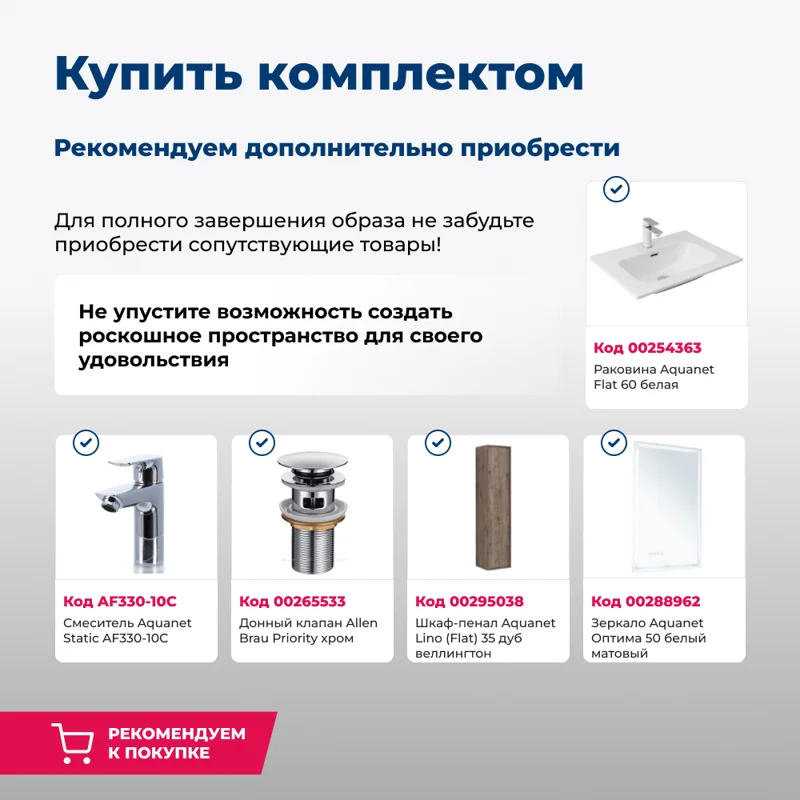 Купить комплектом

Рекомендуем дополнительно приобрести

Для полного завершения образа не забудьте приобрести сопутствующие товары!

Не упустите возможность создать роскошное пространство для своего удовольствия

Код 00254363
Раковина Aquanet Flat 60 белая

Код AF330-10C
Смеситель Aquanet Static AF330-10C

Код 00265533
Донный клапан Allen Brau Priority хром

Код 00295038
Шкаф-пенал Aquanet Lino (Flat) 35 дуб веллингтон

Код 00288962
Зеркало Aquanet Оптима 50 белый матовый

РЕКОМЕНДУЕМ К ПОКУПКЕ