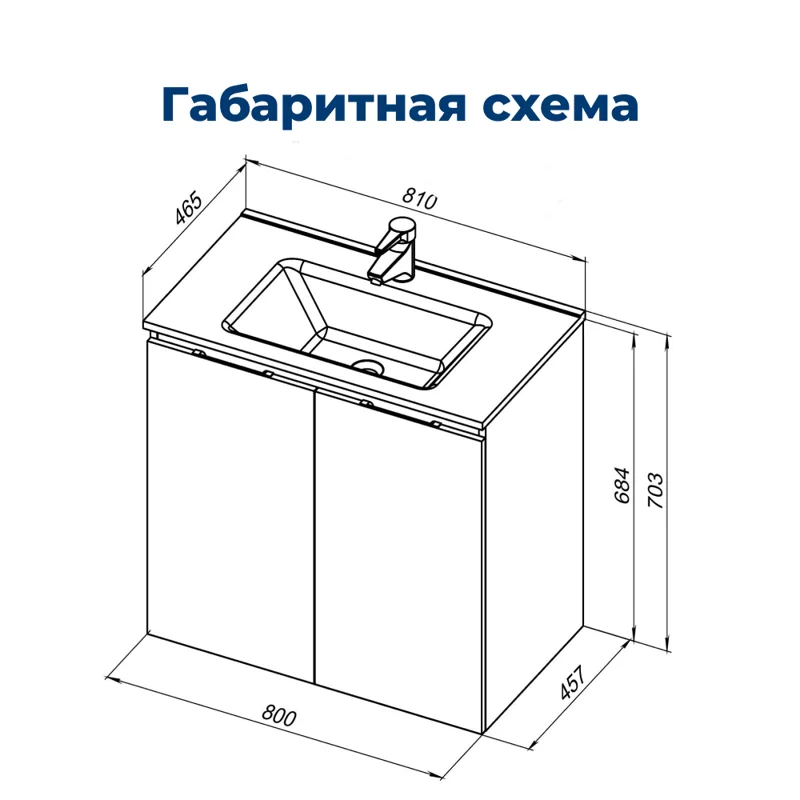 Габаритная схема

465

810

684

703

457

800