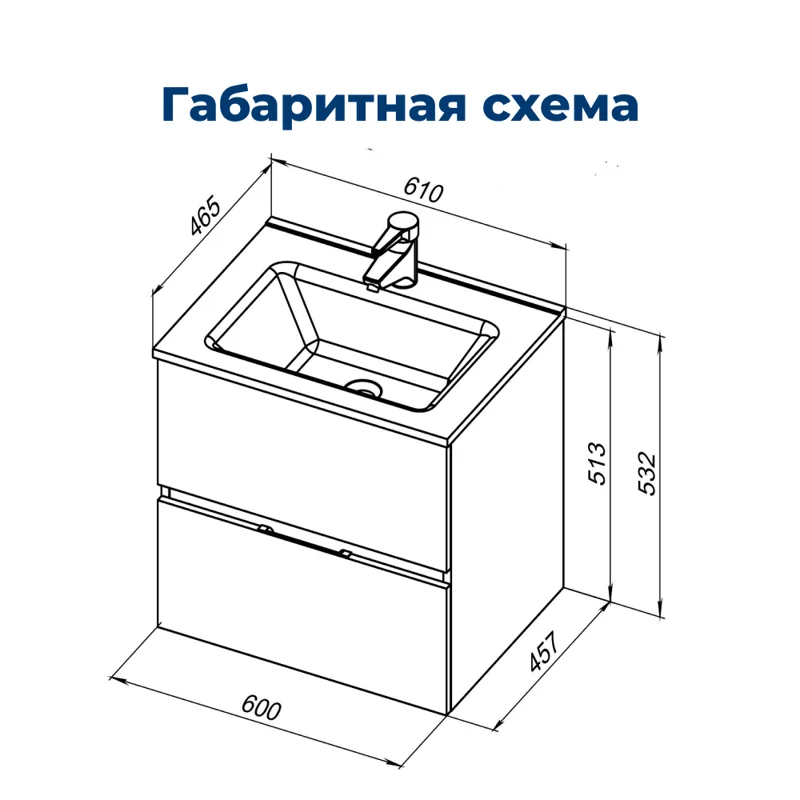 Габаритная схема

465

610

513

532

457

600