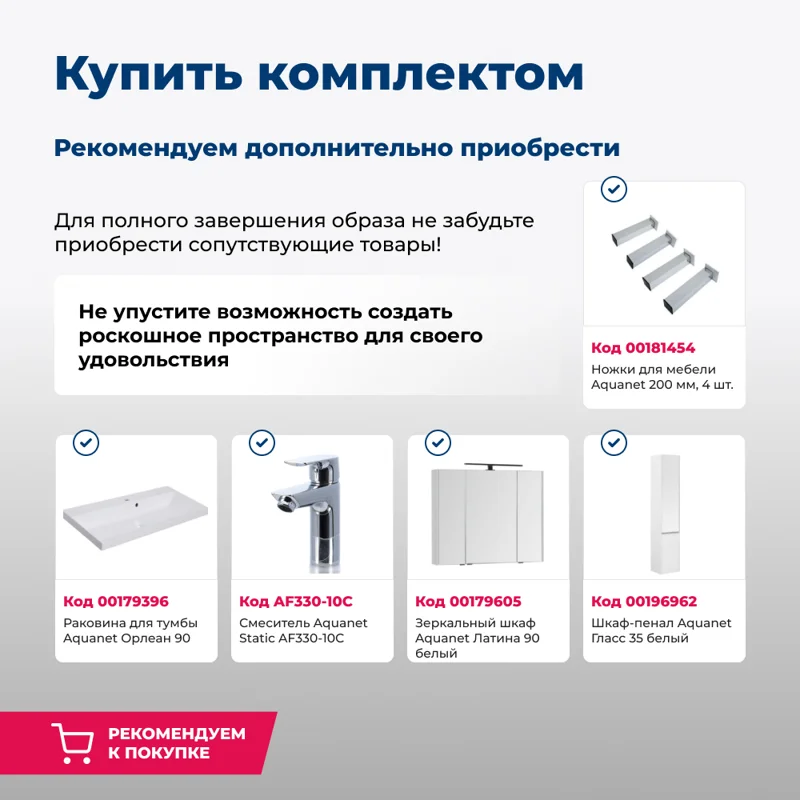 Купить комплектом

Рекомендуем дополнительно приобрести

Для полного завершения образа не забудьте приобрести сопутствующие товары!

Не упустите возможность создать роскошное пространство для своего удовольствия

Код 00181454
Ножки для мебели Aquanet 200 мм, 4 шт.

Код 00179396
Раковина для тумбы Aquanet Орлеан 90

Код AF330-10C
Смеситель Aquanet Static AF330-10C

Код 00179605
Зеркальный шкаф Aquanet Латина 90 белый

Код 00196962
Шкаф-пенал Aquanet Гласс 35 белый

РЕКОМЕНДУЕМ К ПОКУПКЕ