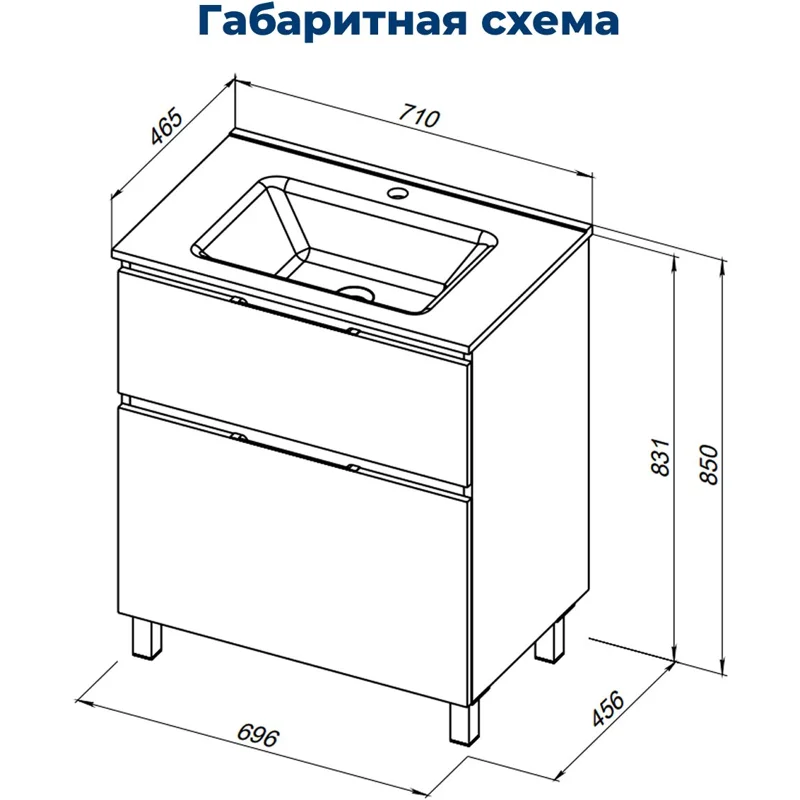 Габаритная схема

465

710

831

850

696

456