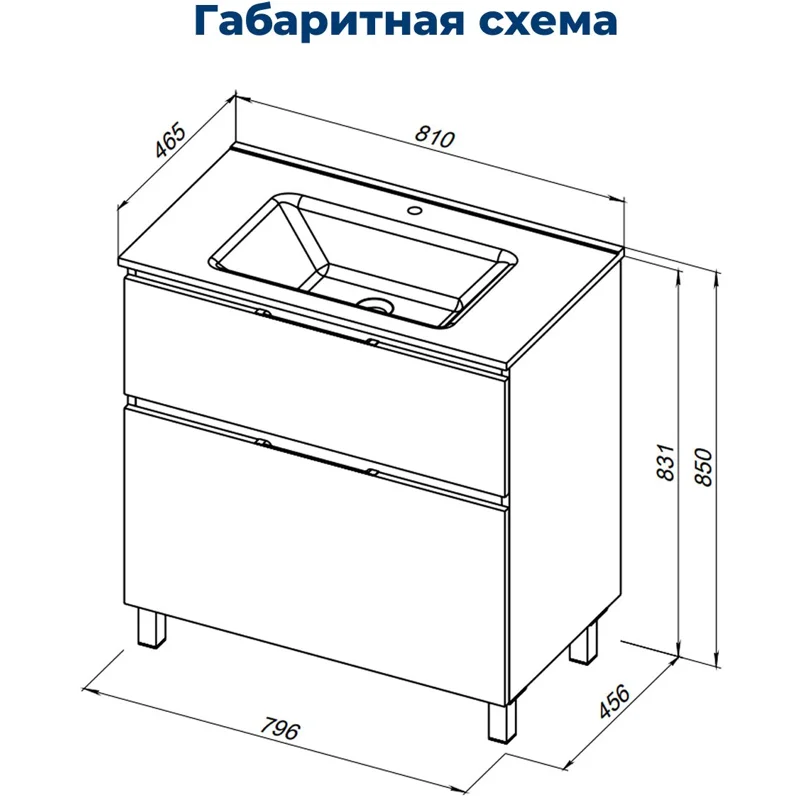 Габаритная схема

465

810

831

850

796

456