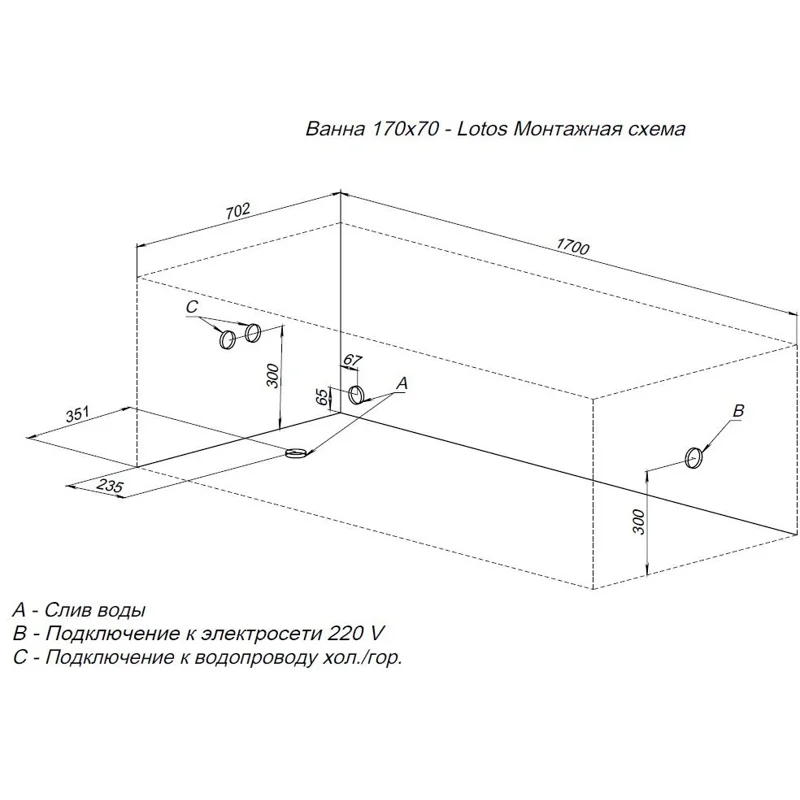 Ванна 170x70 - Lotos Монтажная схема

702

1700

C

300

67

65

A

351

235

B

300

A - Слив воды
B - Подключение к электросети 220 V
C - Подключение к водопроводу хол./гор.