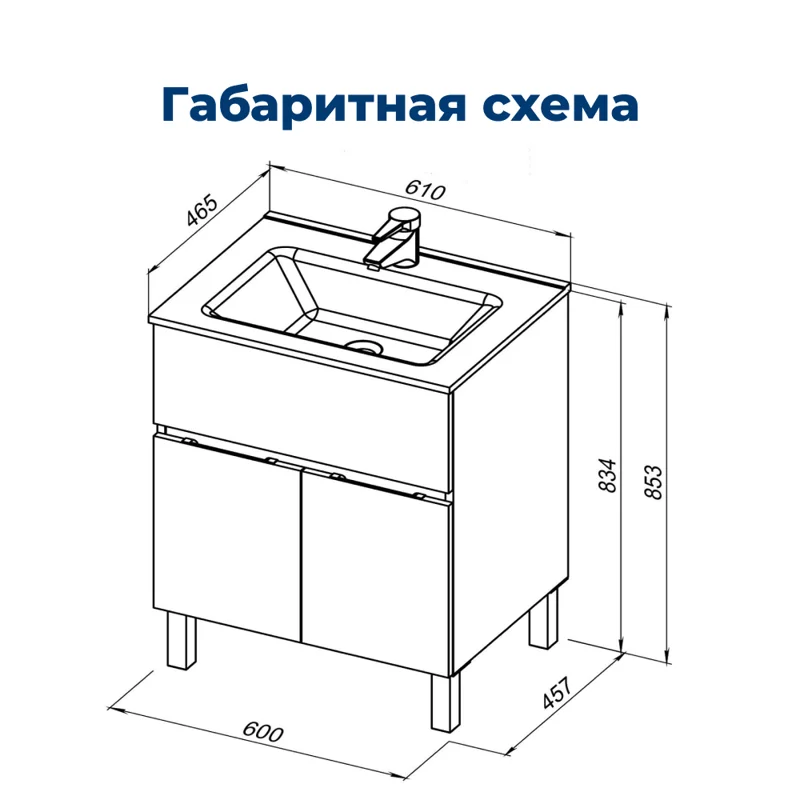 Габаритная схема

465

610

834

853

457

600