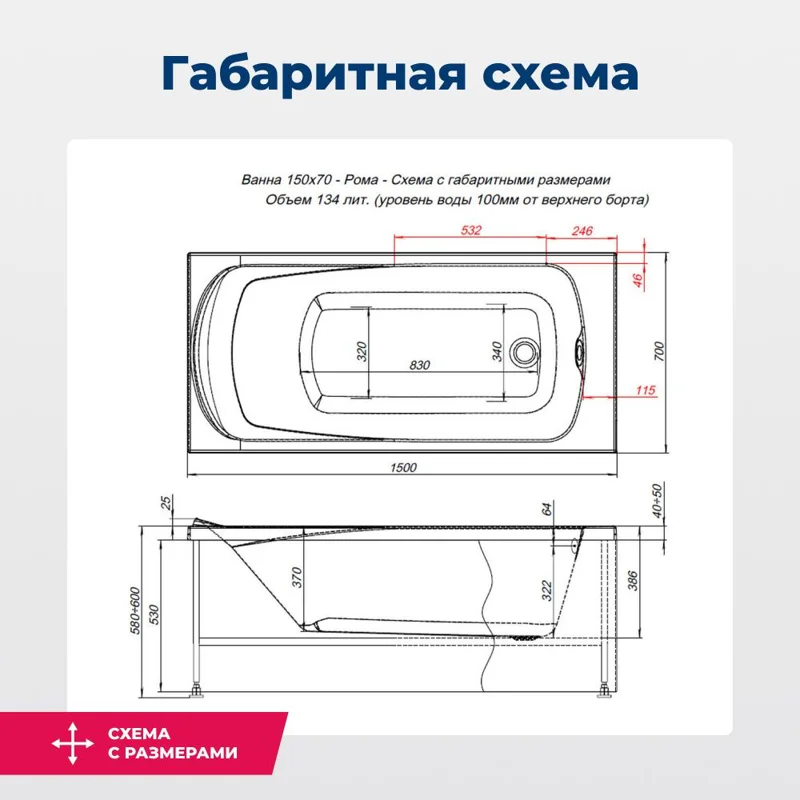 Габаритная схема

Ванна 150х70 - Рома - Схема с габаритными размерами
Объем 134 лит. (уровень воды 100мм от верхнего борта)

532
246
46
320
830
340
700
115
1500
25
64
40÷50
370
322
386
580÷600
530

СХЕМА
С РАЗМЕРАМИ