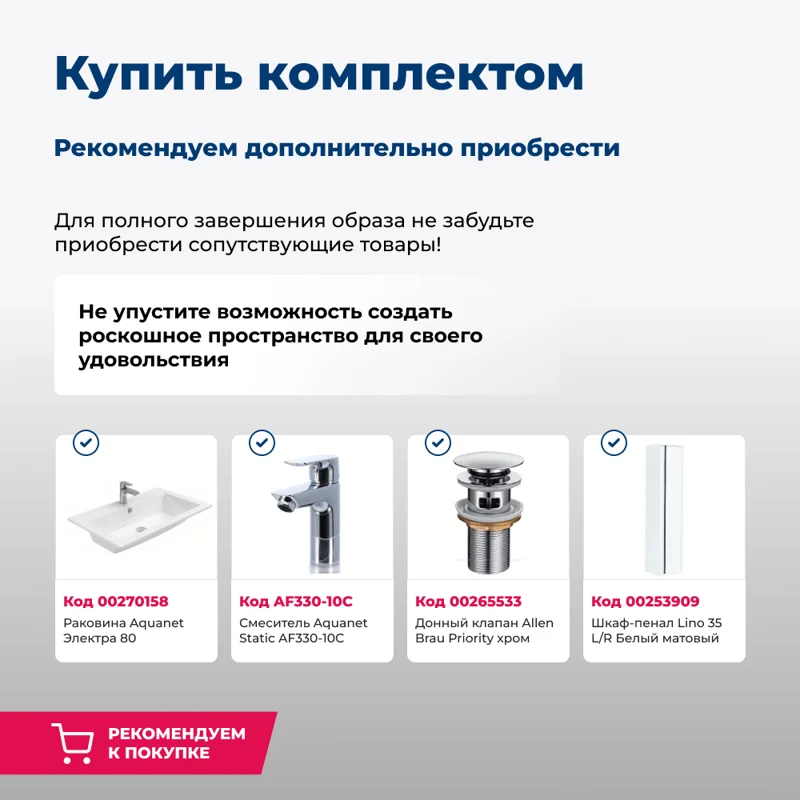 Купить комплектом

Рекомендуем дополнительно приобрести

Для полного завершения образа не забудьте приобрести сопутствующие товары!

Не упустите возможность создать роскошное пространство для своего удовольствия

Код 00270158
Раковина Aquanet Электра 80

Код AF330-10C
Смеситель Aquanet Static AF330-10C

Код 00265533
Донный клапан Allen Brau Priority хром

Код 00253909
Шкаф-пенал Lino 35 L/R Белый матовый

РЕКОМЕНДУЕМ К ПОКУПКЕ