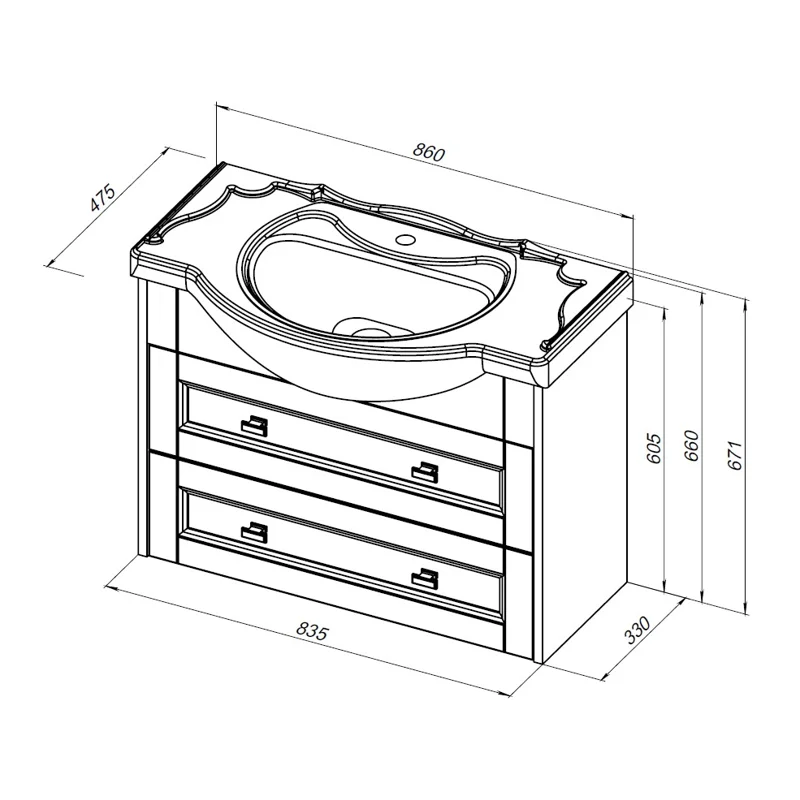 860
475
605
660
671
835
330